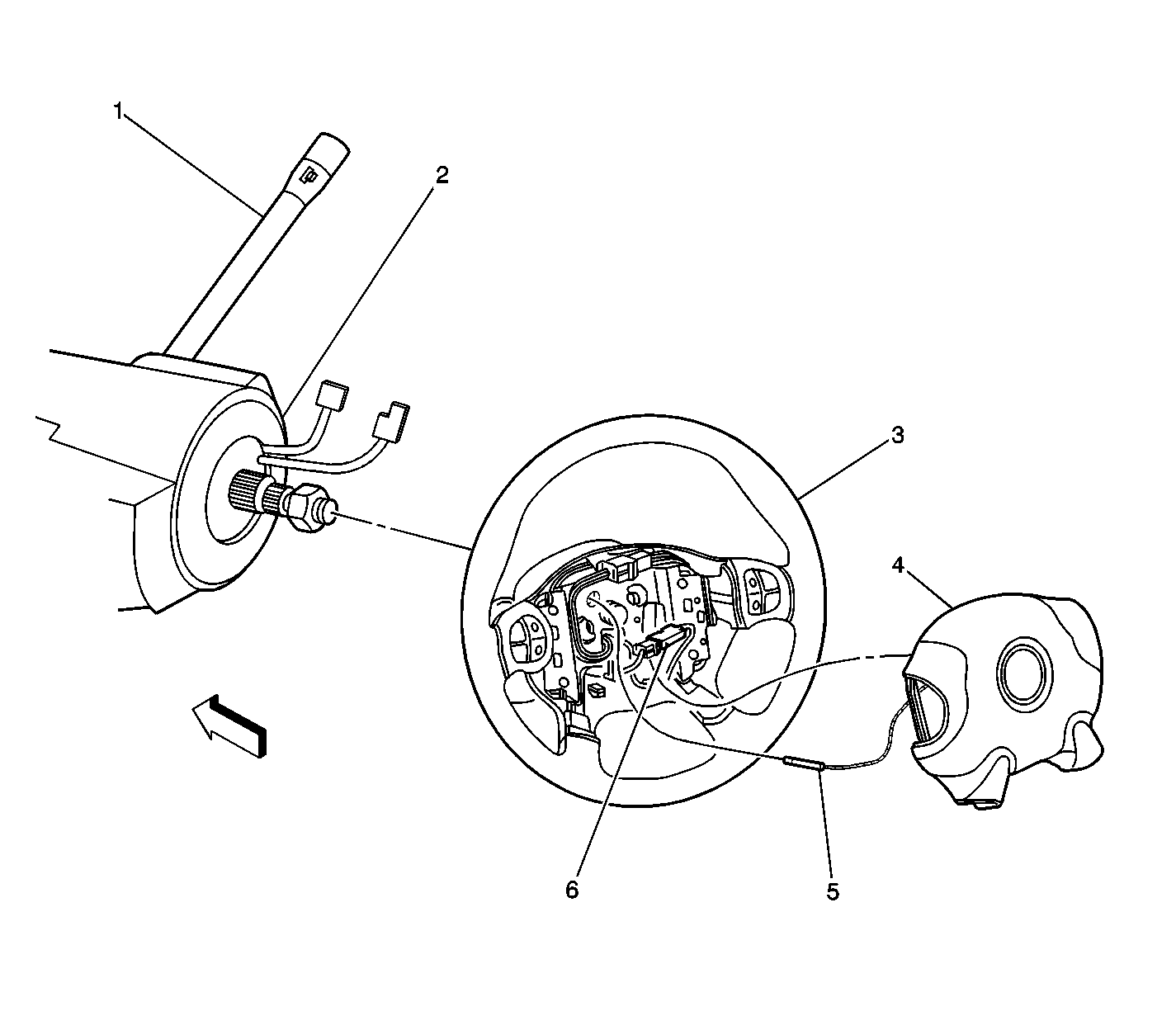 1
2
3
4
6
5