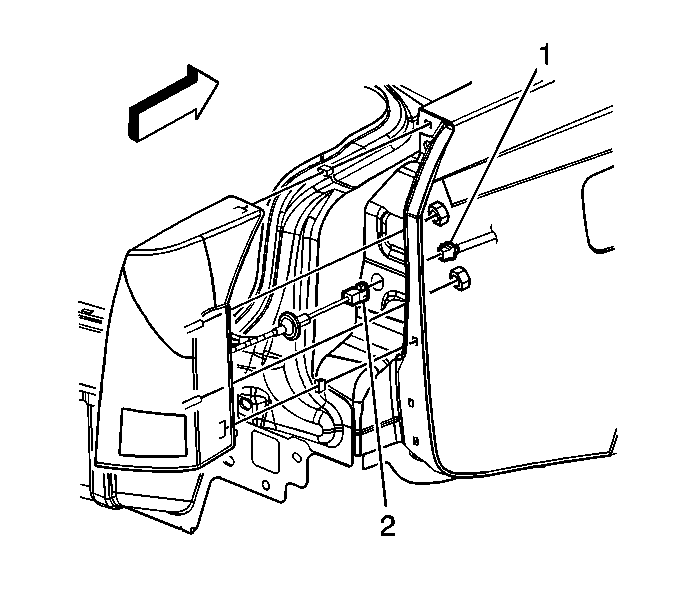 1

2