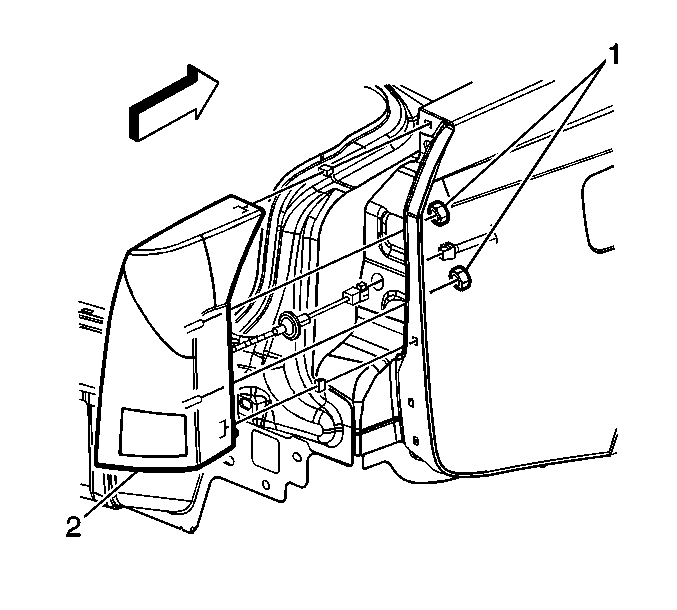 1
2