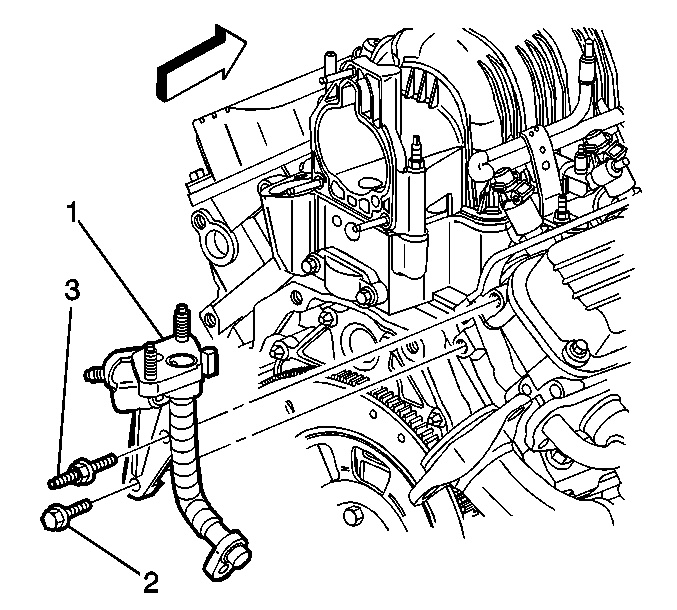 1
3
2