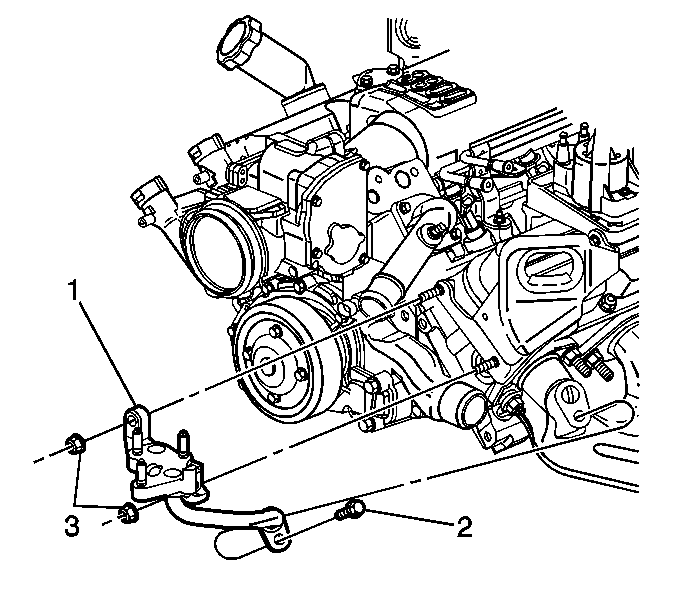 1
3
2