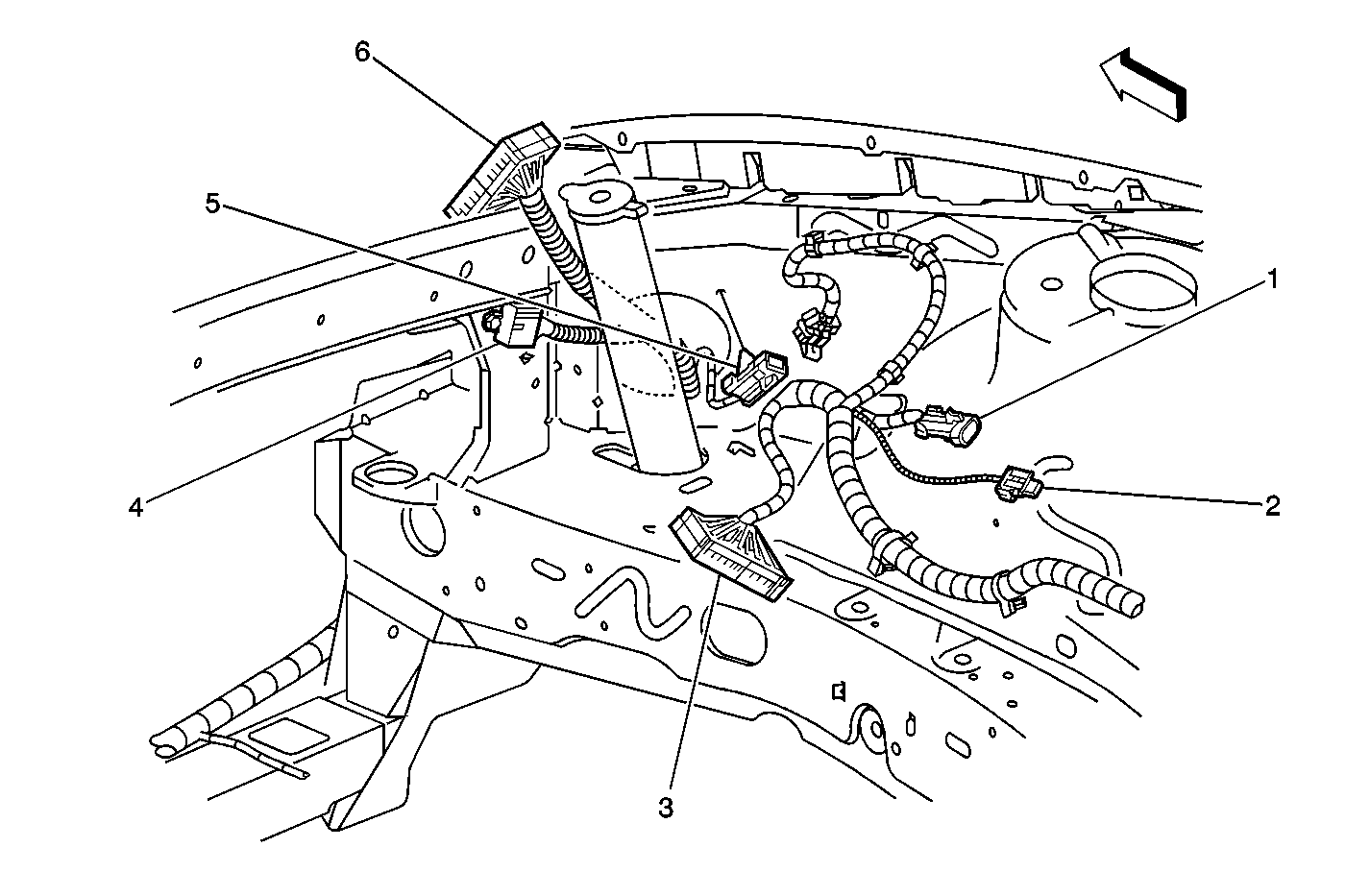 6
5
1
4
2
3