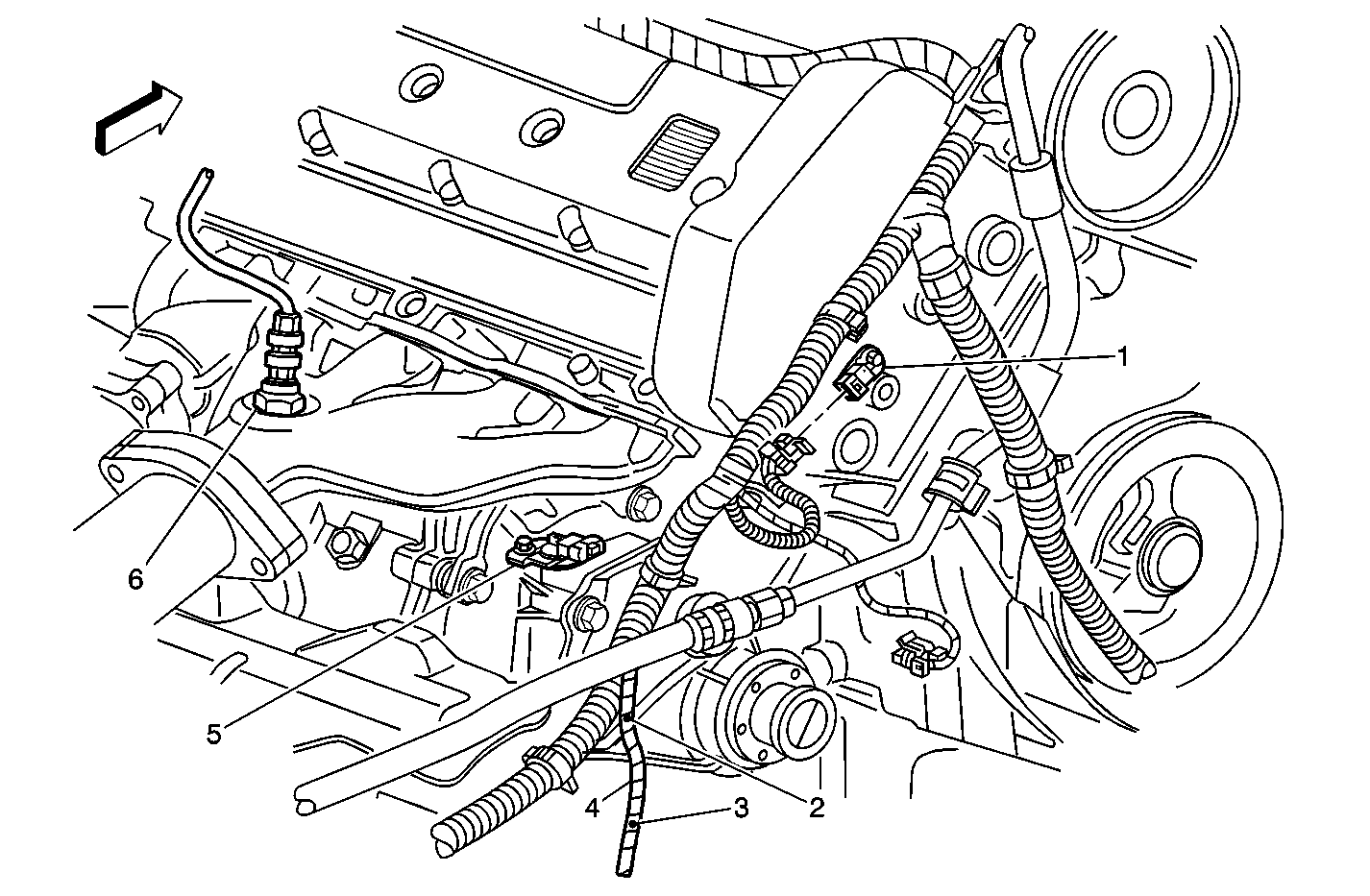 1
6
5
4
3
2