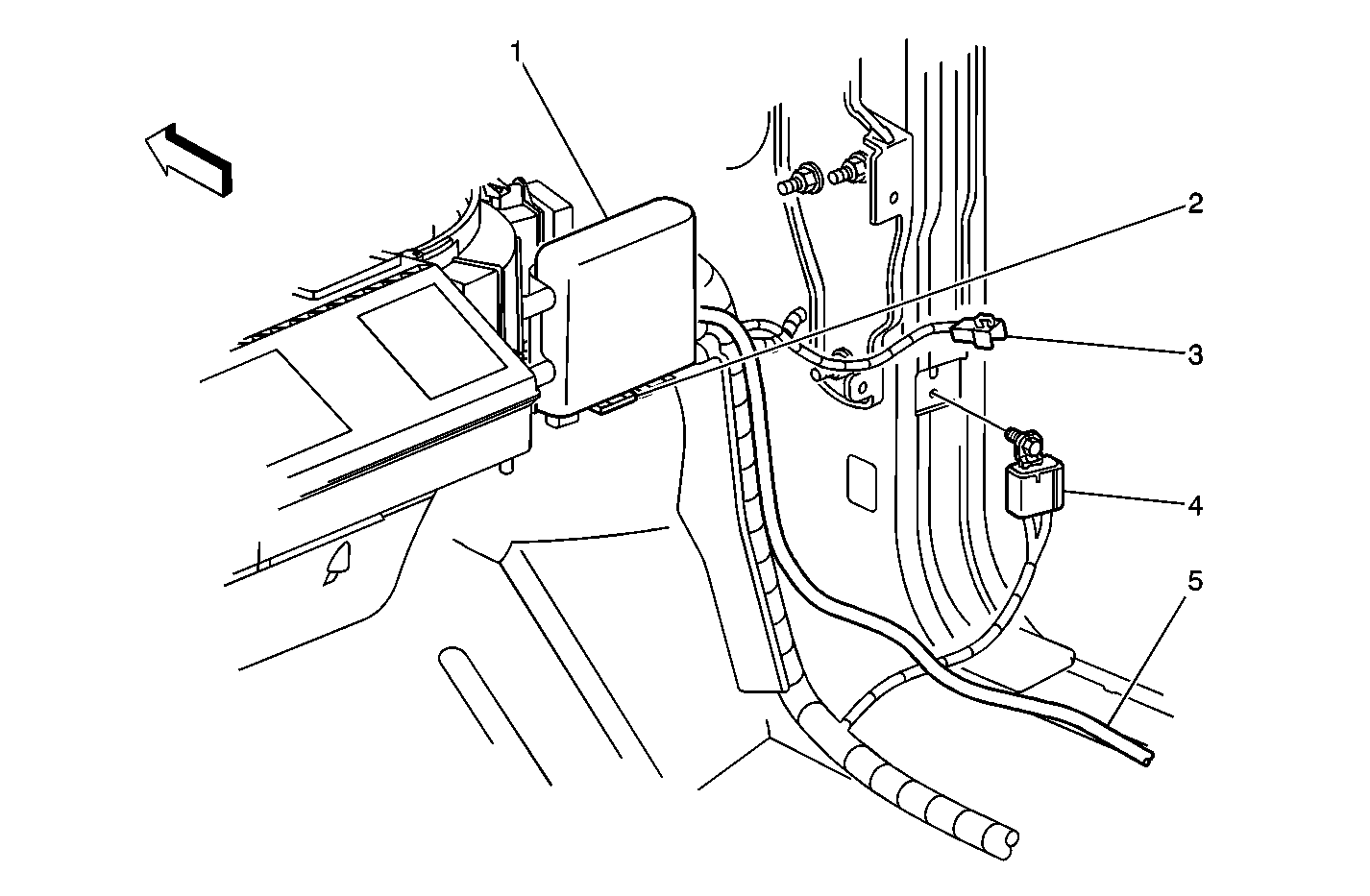 1
2
3
4
5