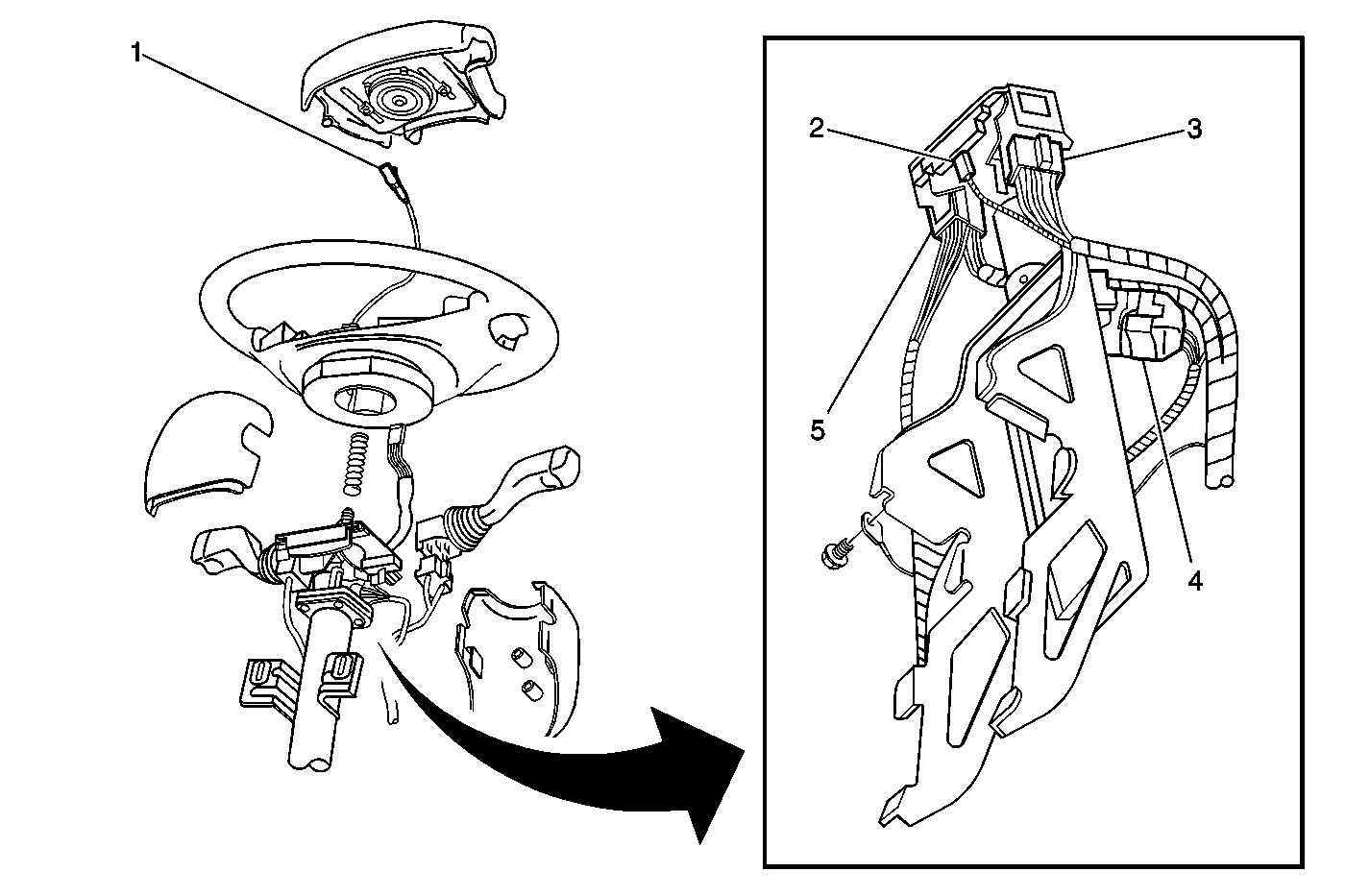 1

2

3

5

4