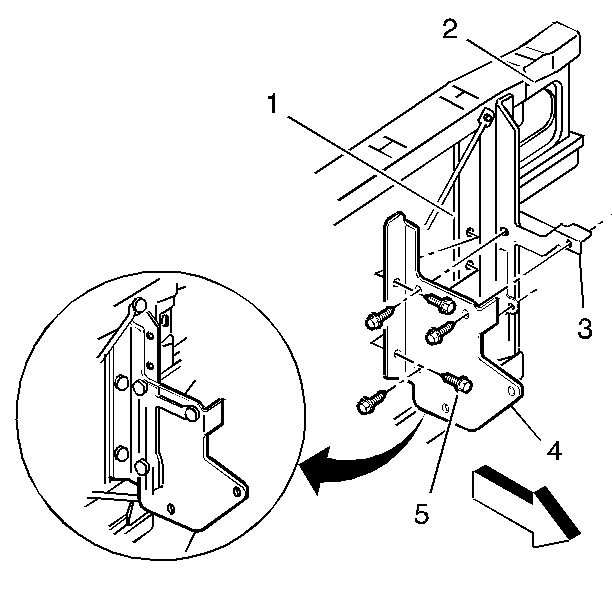 2
1
3
4
5