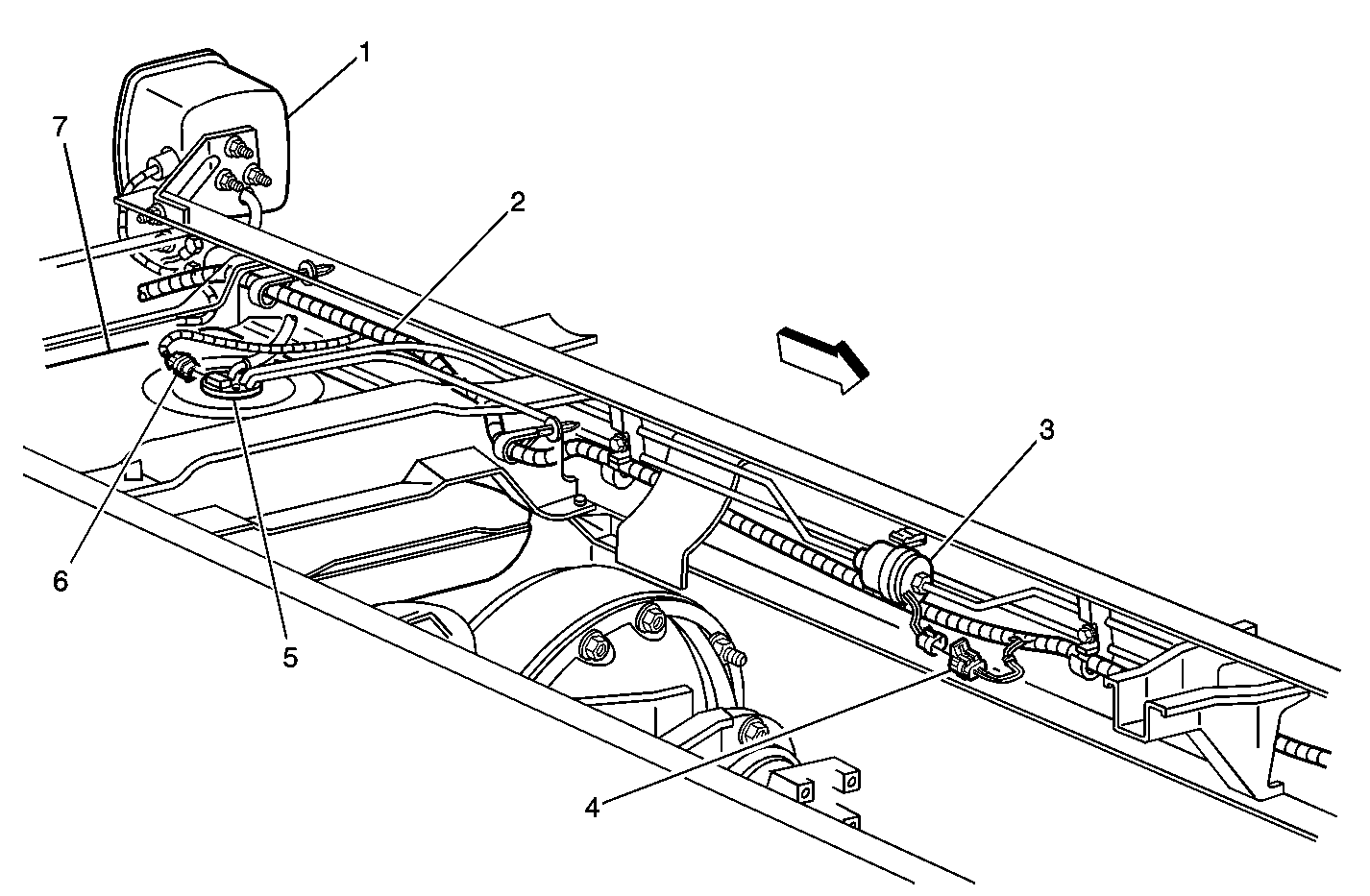 1
7
2
3
6
5
4