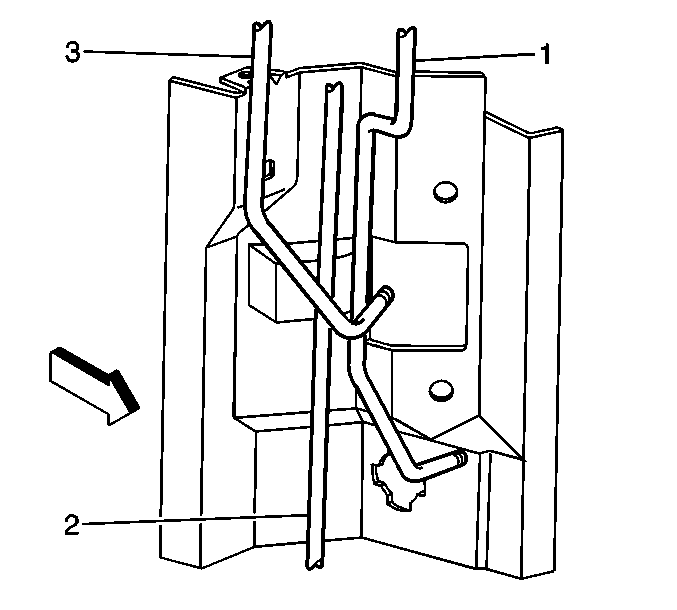 3
1
2