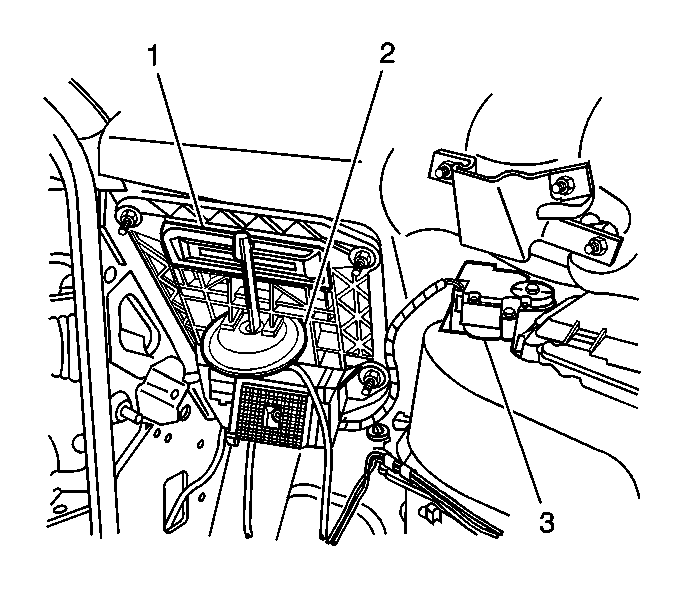 1
2
3