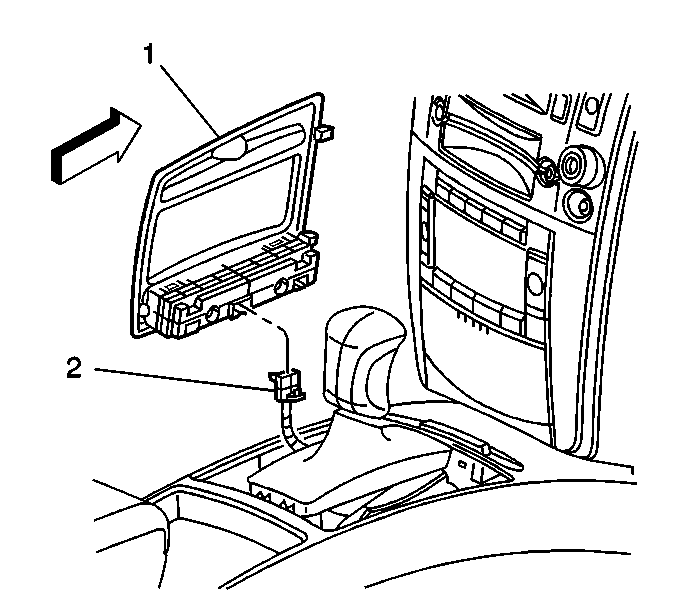 1

2