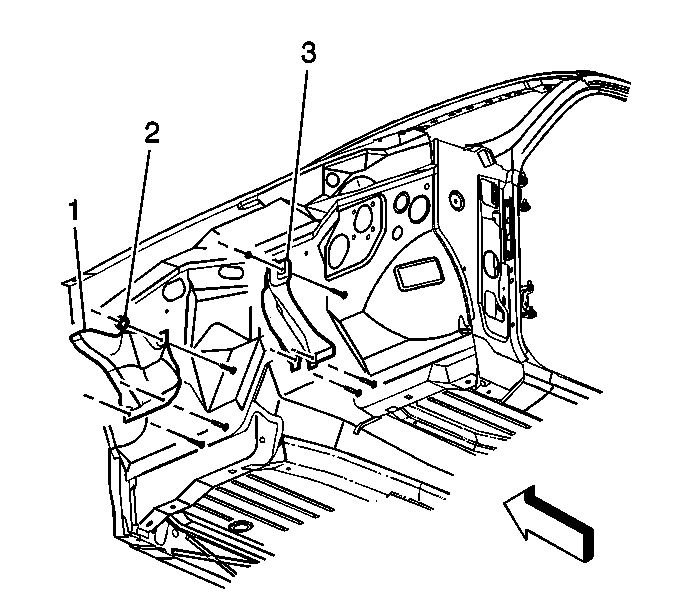 3
2
1