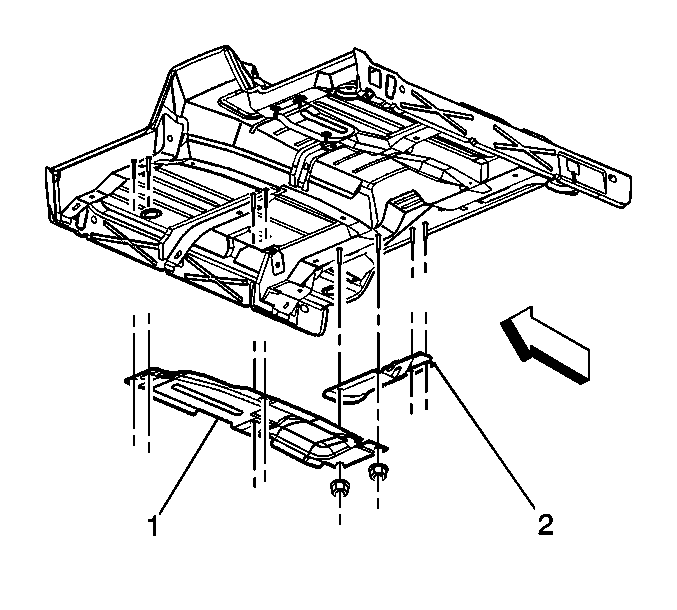 1

2