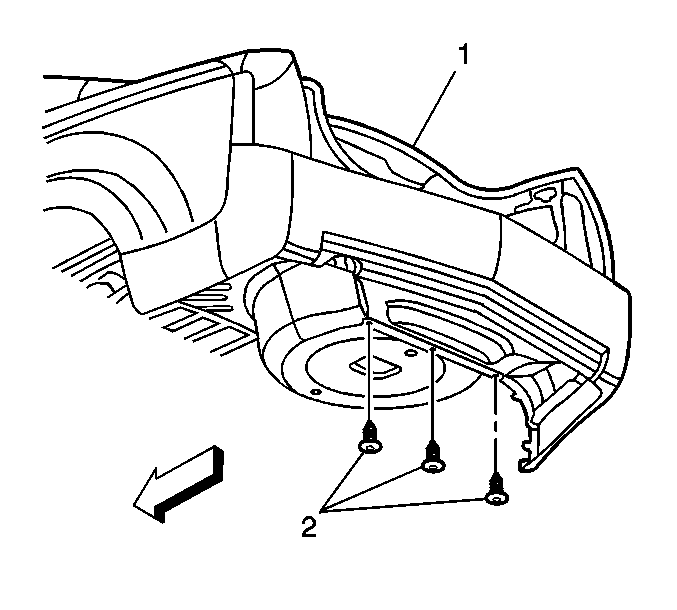 1

2