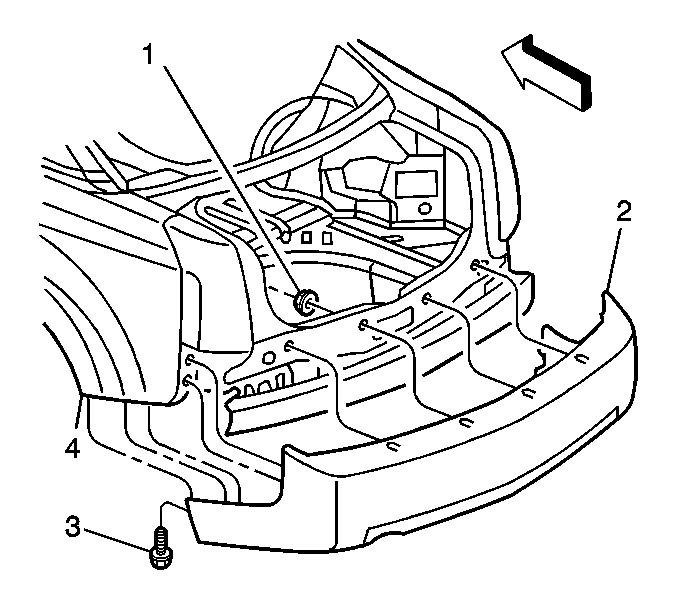 1
2
4
3