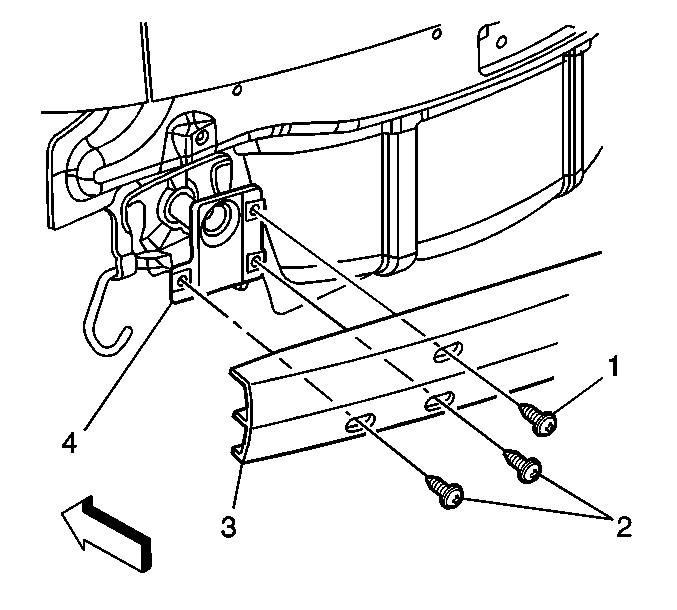 1
4
3
2