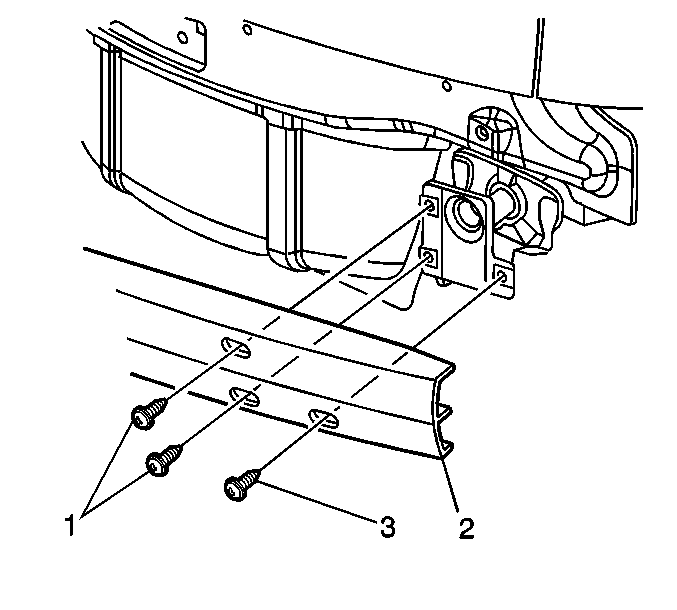 1
3
2