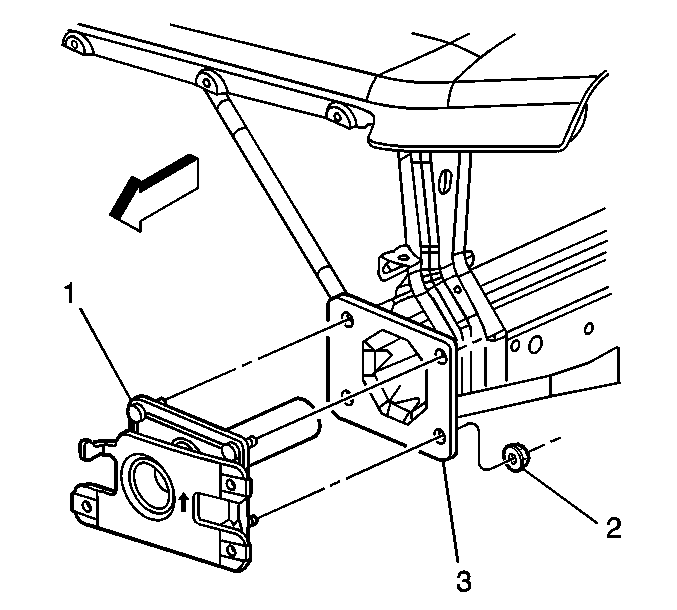 1
2
3