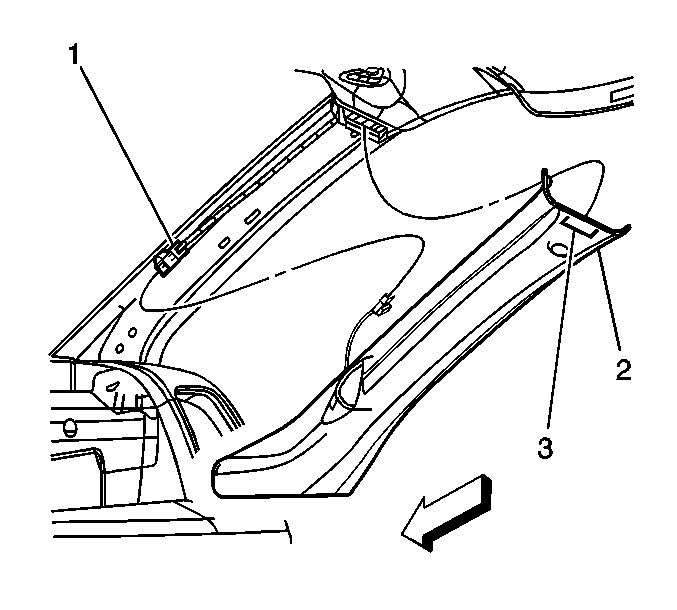 1
2
3