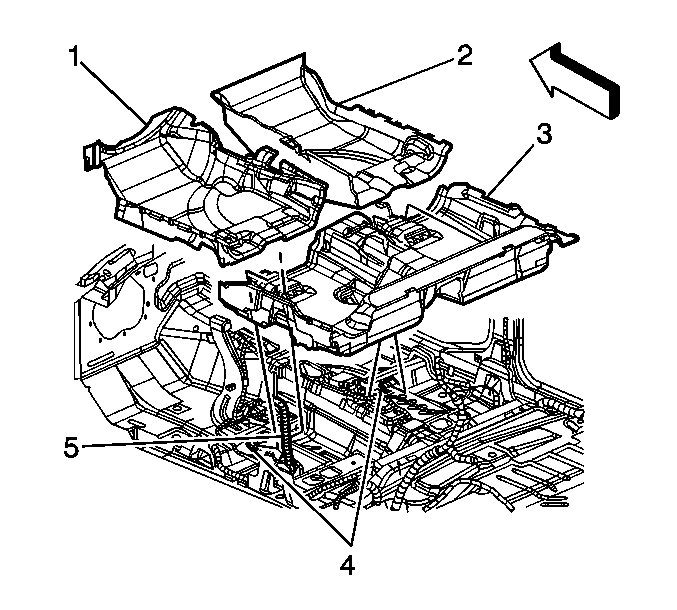 1
2
3
5
4