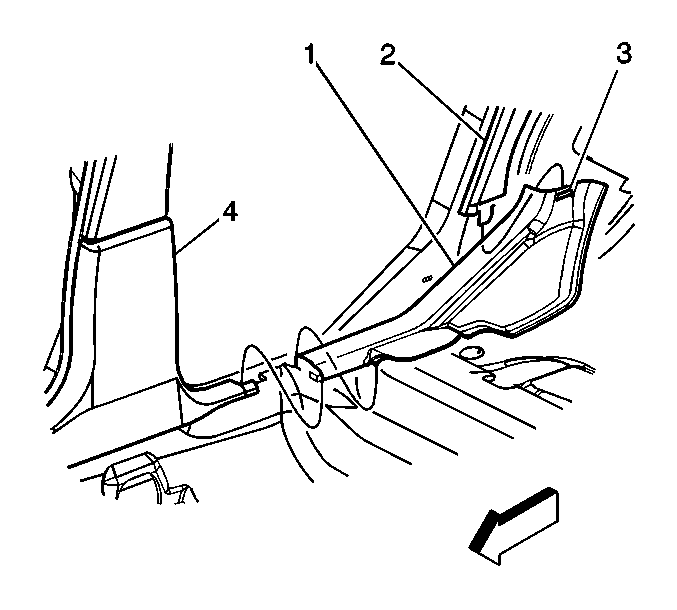 1
2
3
4