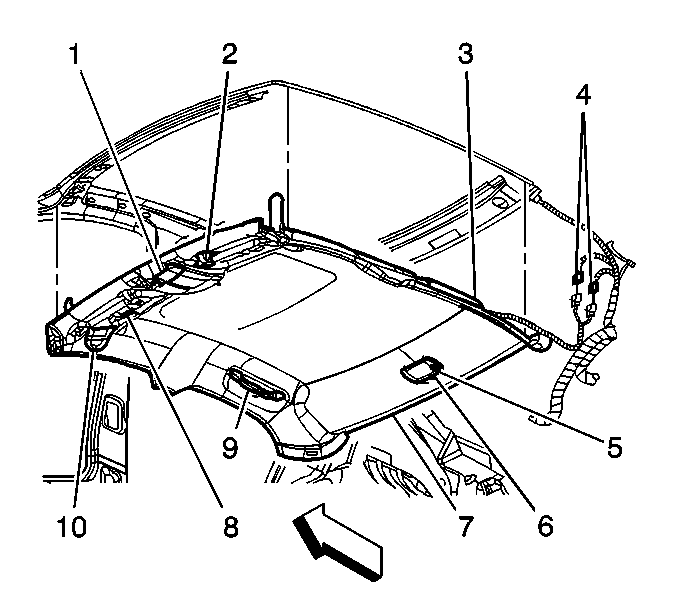 1
2
3
4
5
6
7
8
9
10