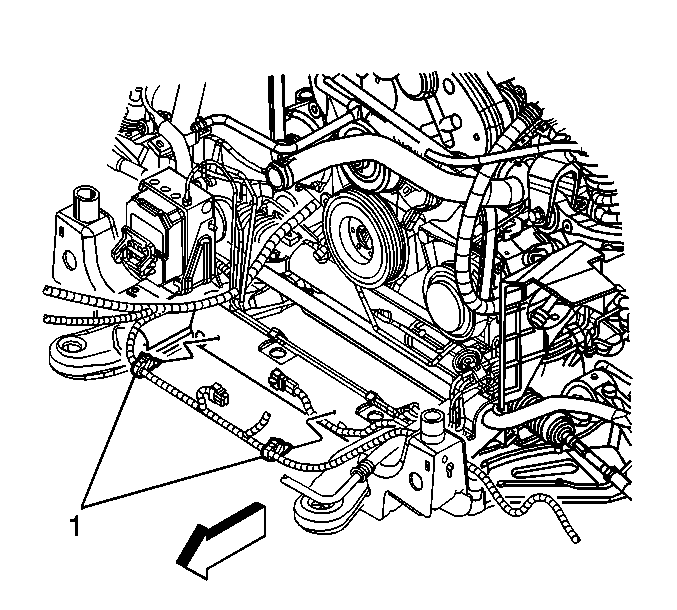 1