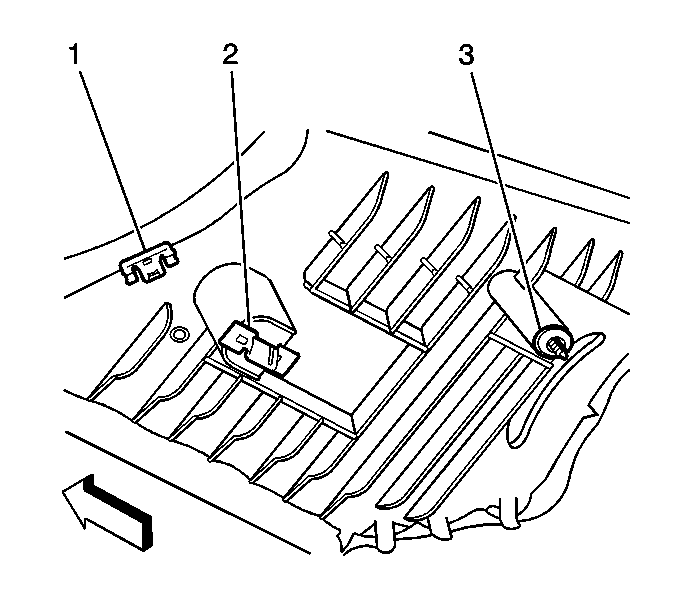 1
2
3