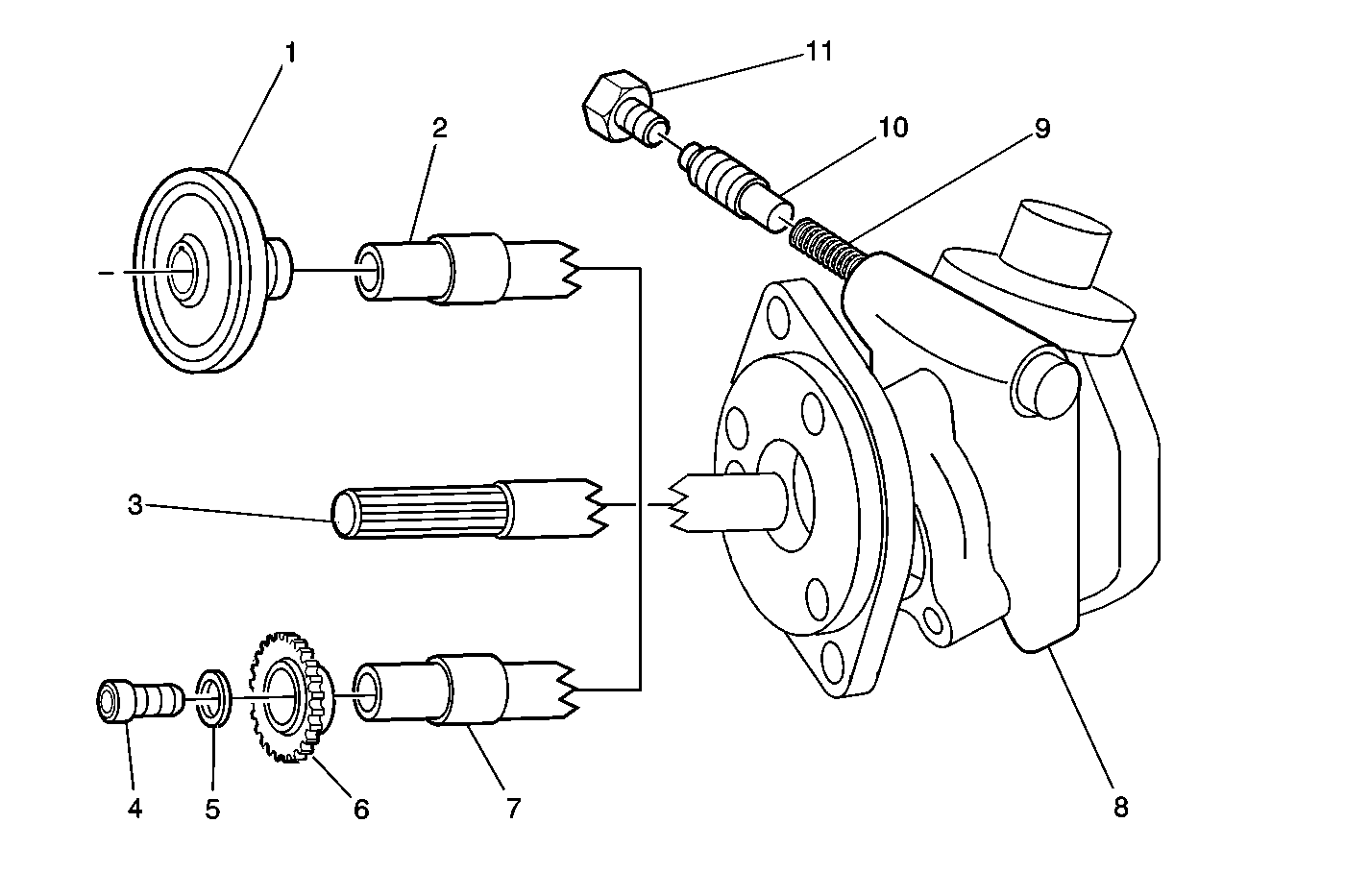 1
2
11
10
9
3
4
5
6
7
8