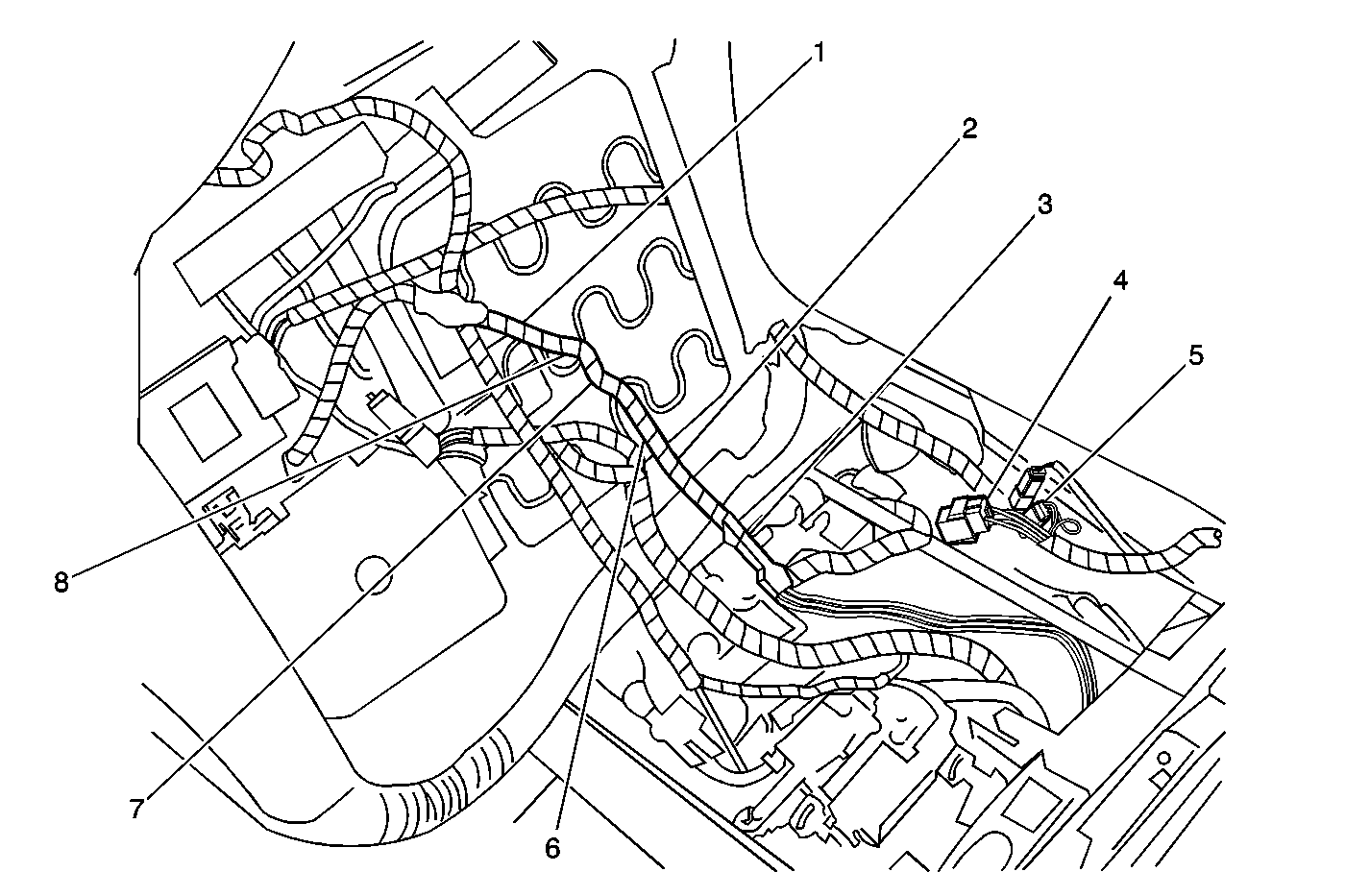 1
2
3
4
5
8
7
6