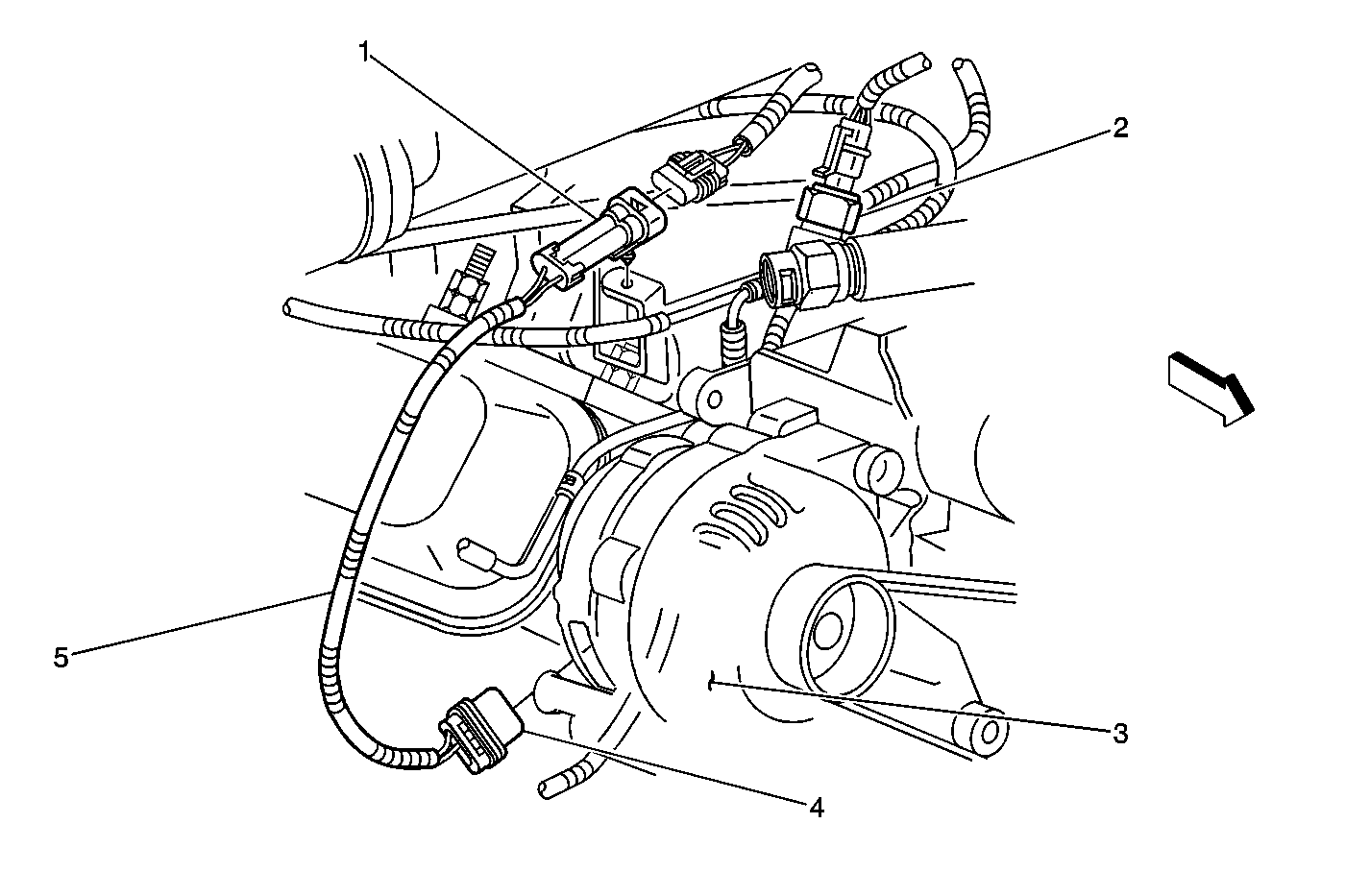 1
2
5
3
4