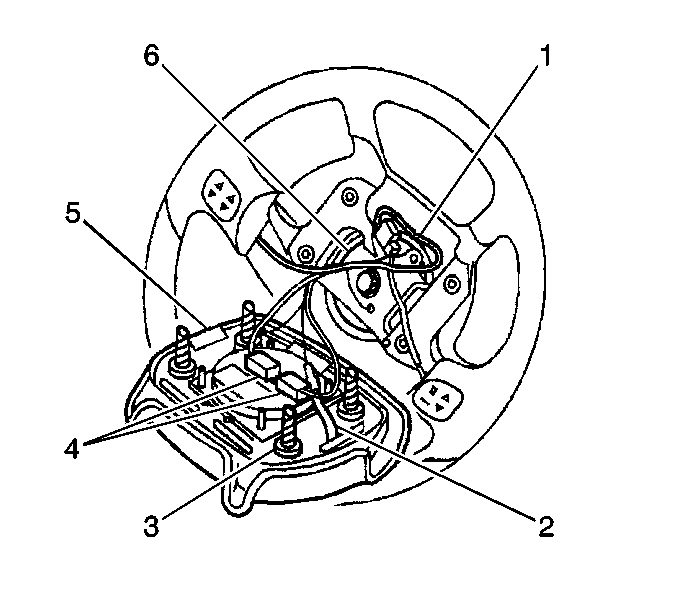 6
1
5
4
3
2