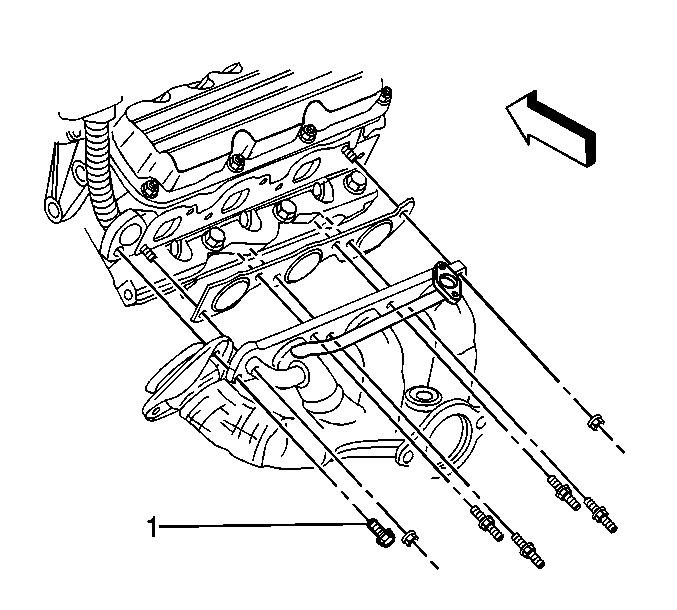 1