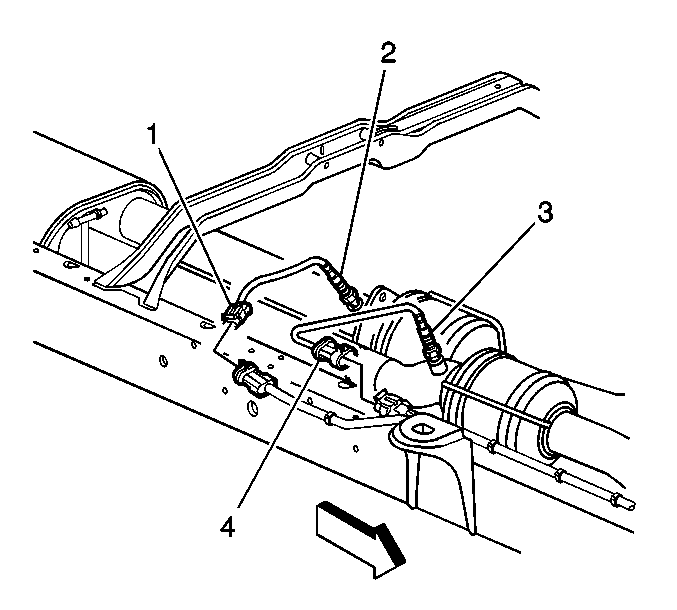 2
1
3
4