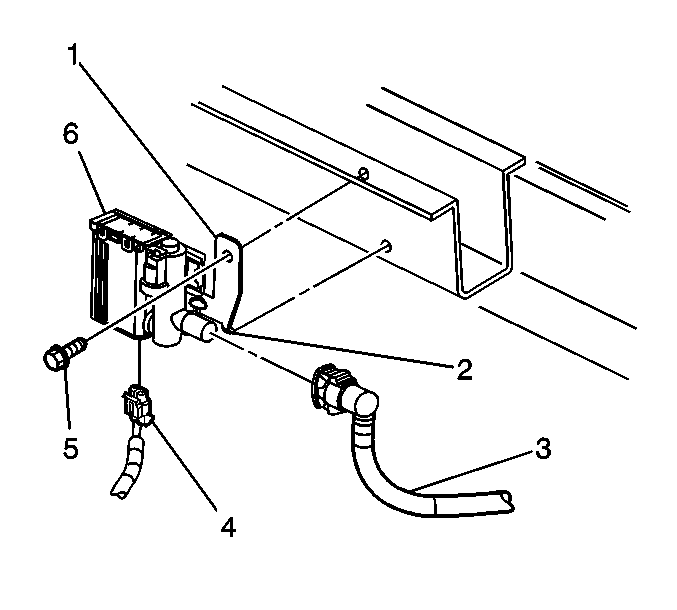 1
6
2
5
3
4