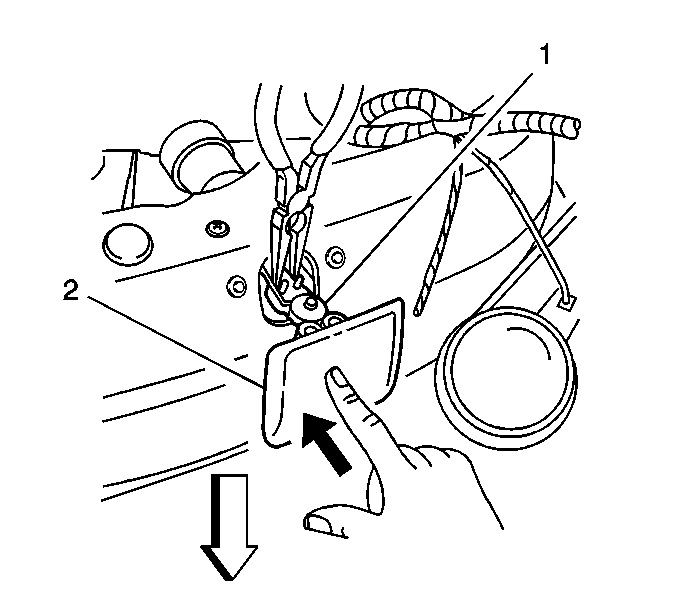 1
2