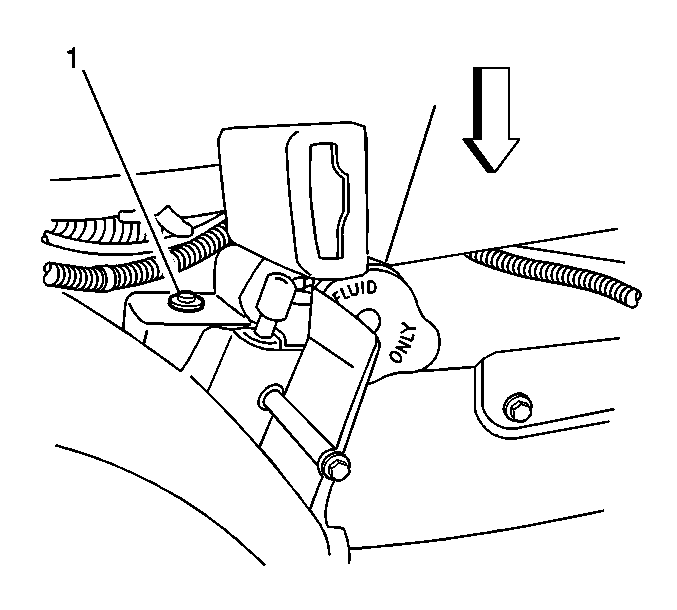 1

FLUID

ONLY