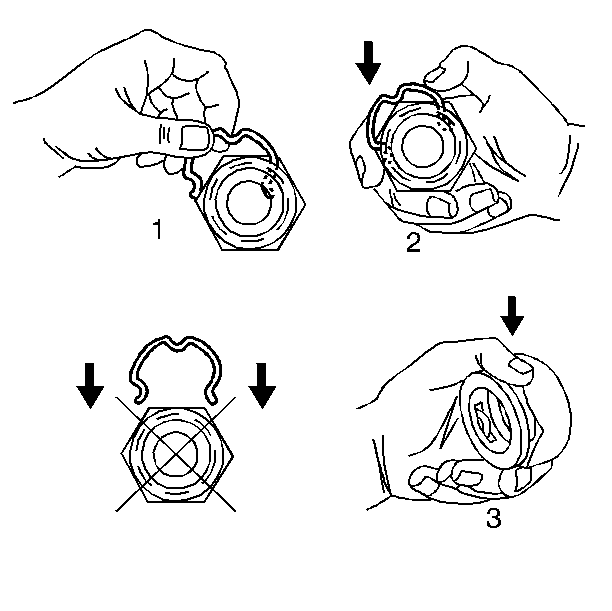 1

2

3