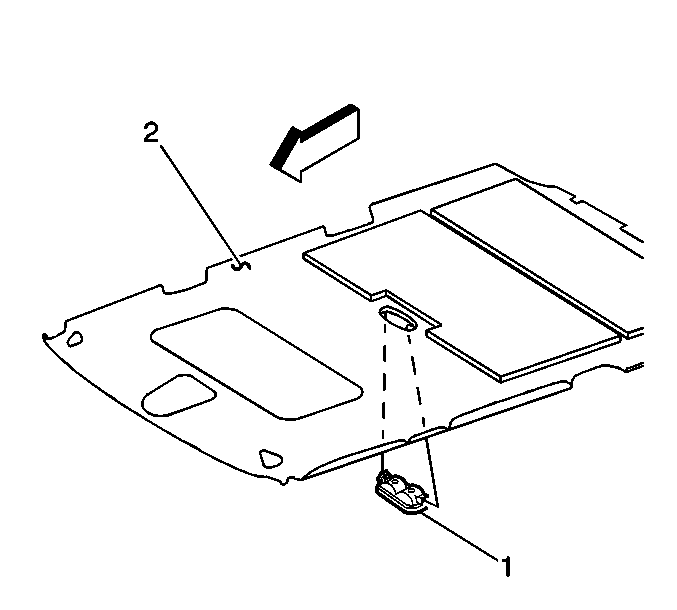 2

1