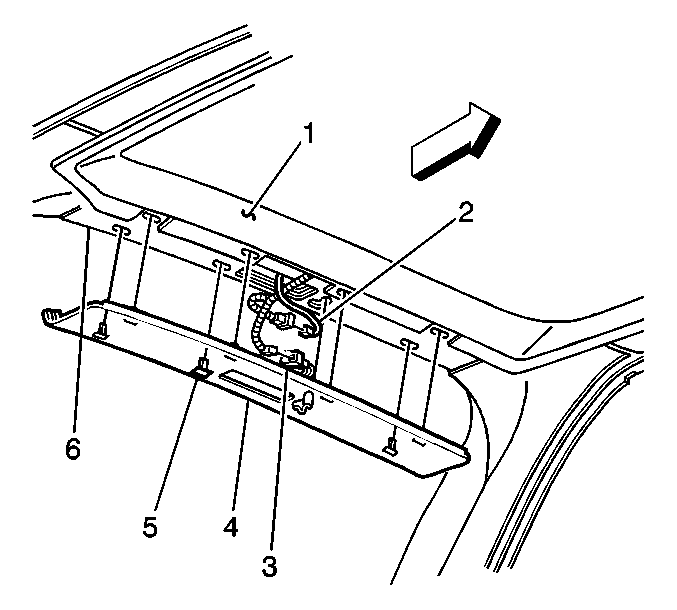 1
2
6
5
4
3