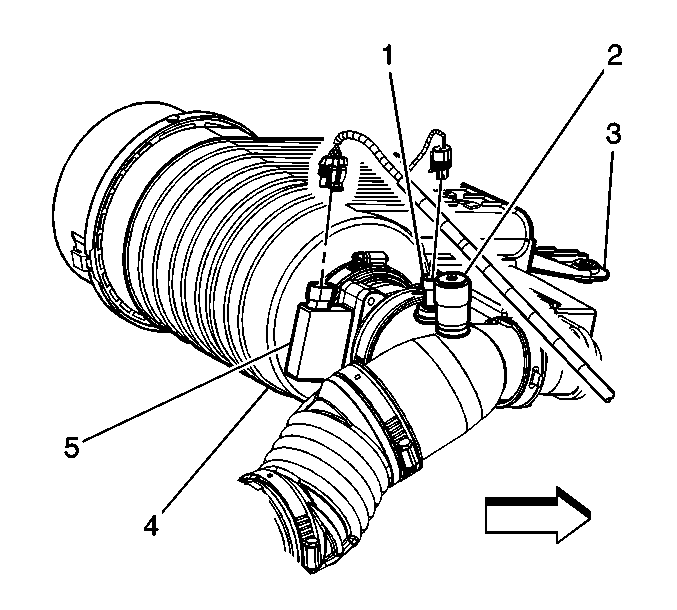 1
2
3
5
4