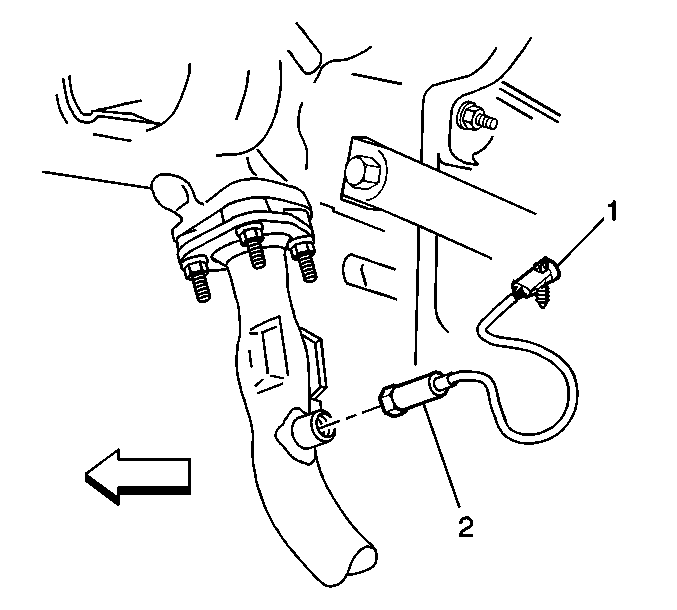 1

2