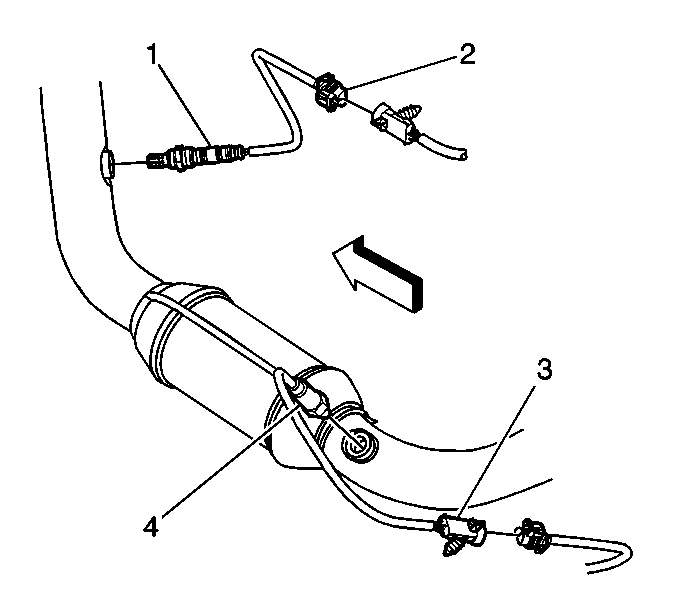 1
2
3
4