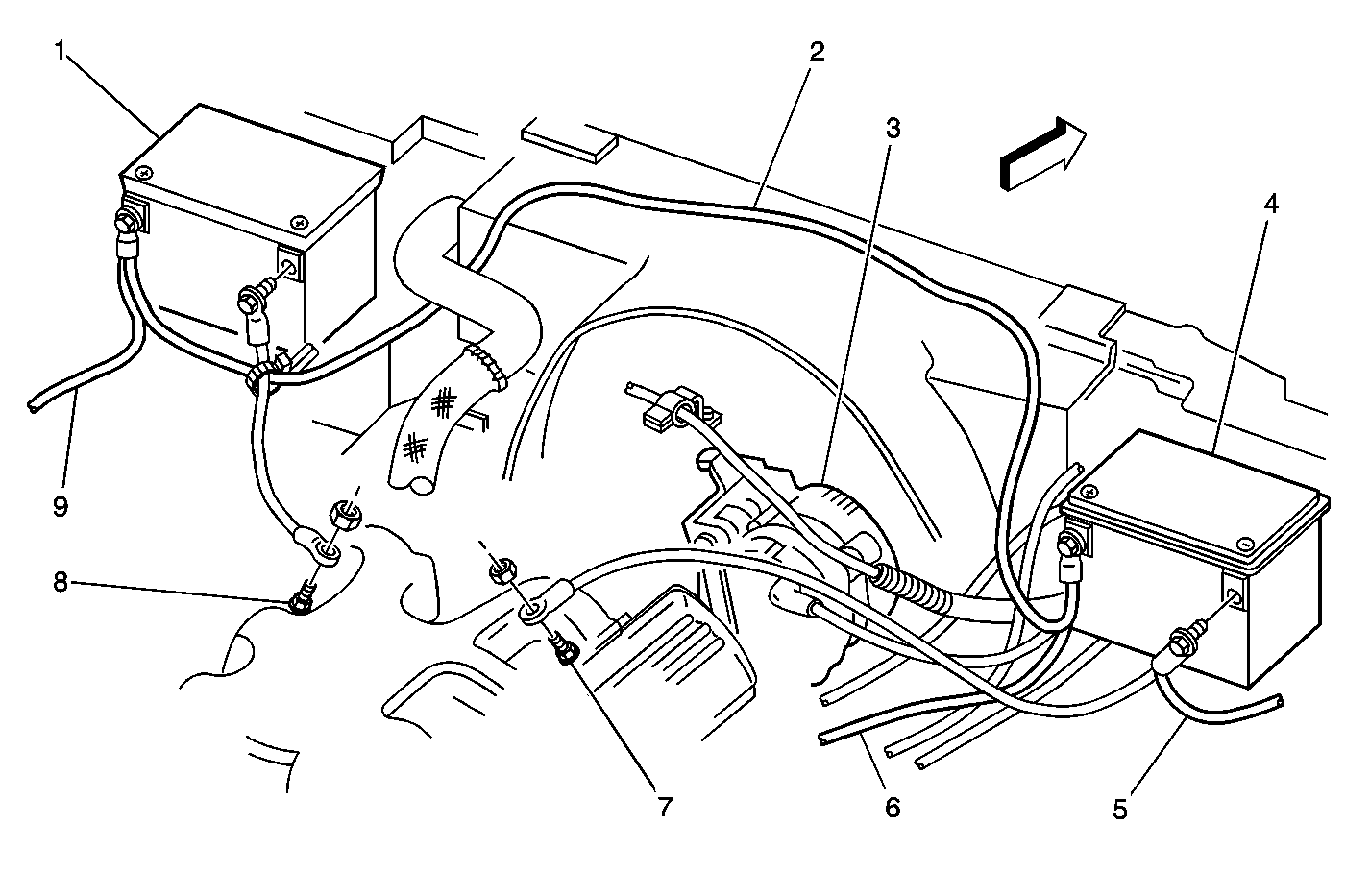 1
2
3
4
9
8
7
6
5