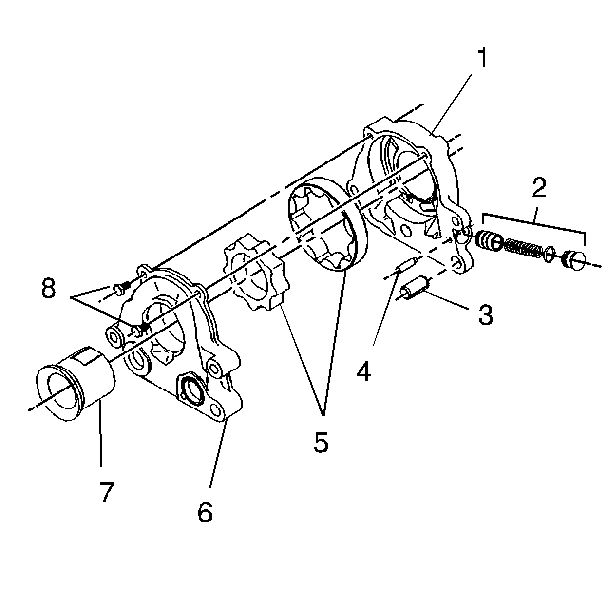 1
2
8
3
4
5
7
6