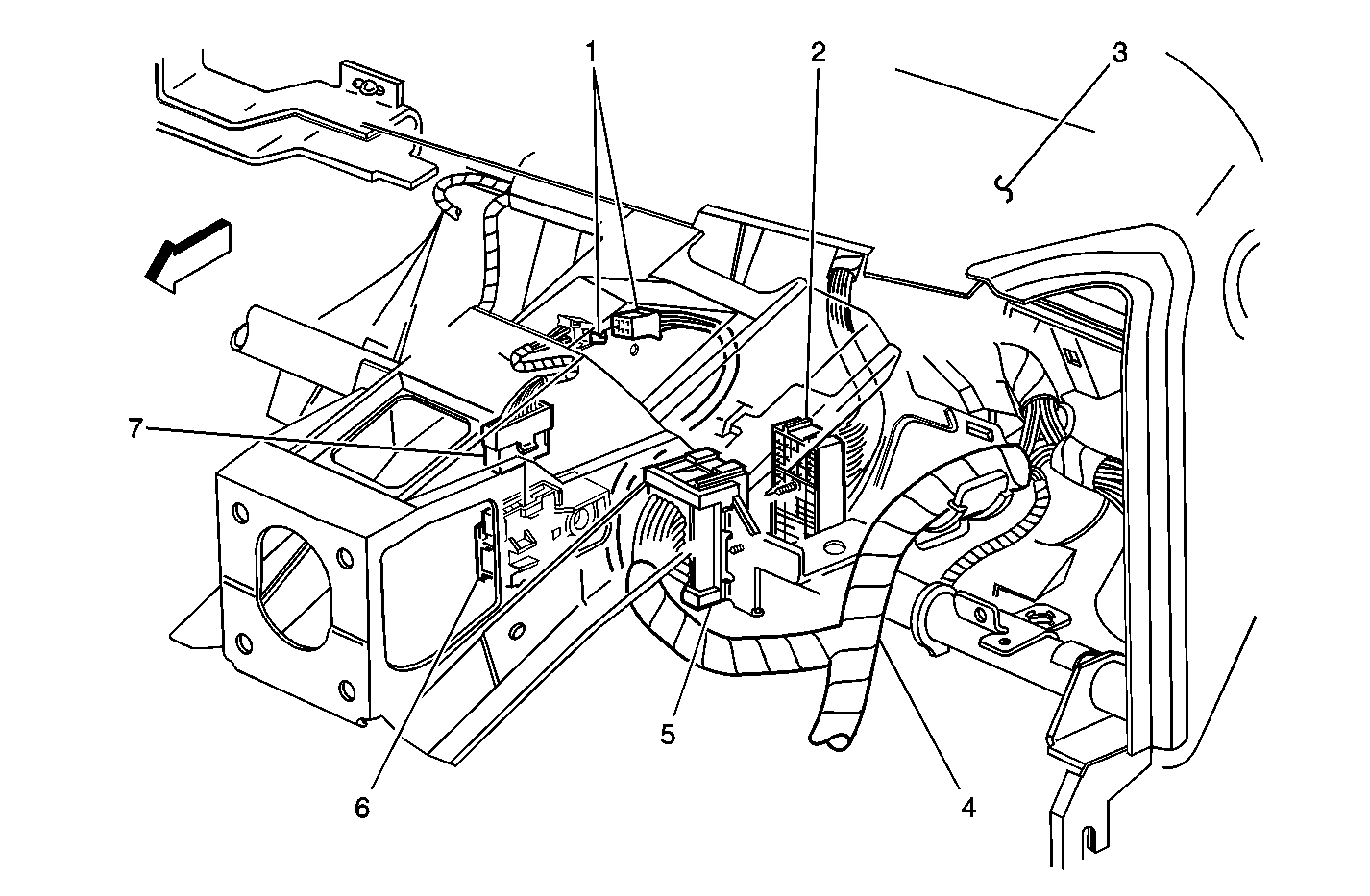 1
2
3
7
5
6
4