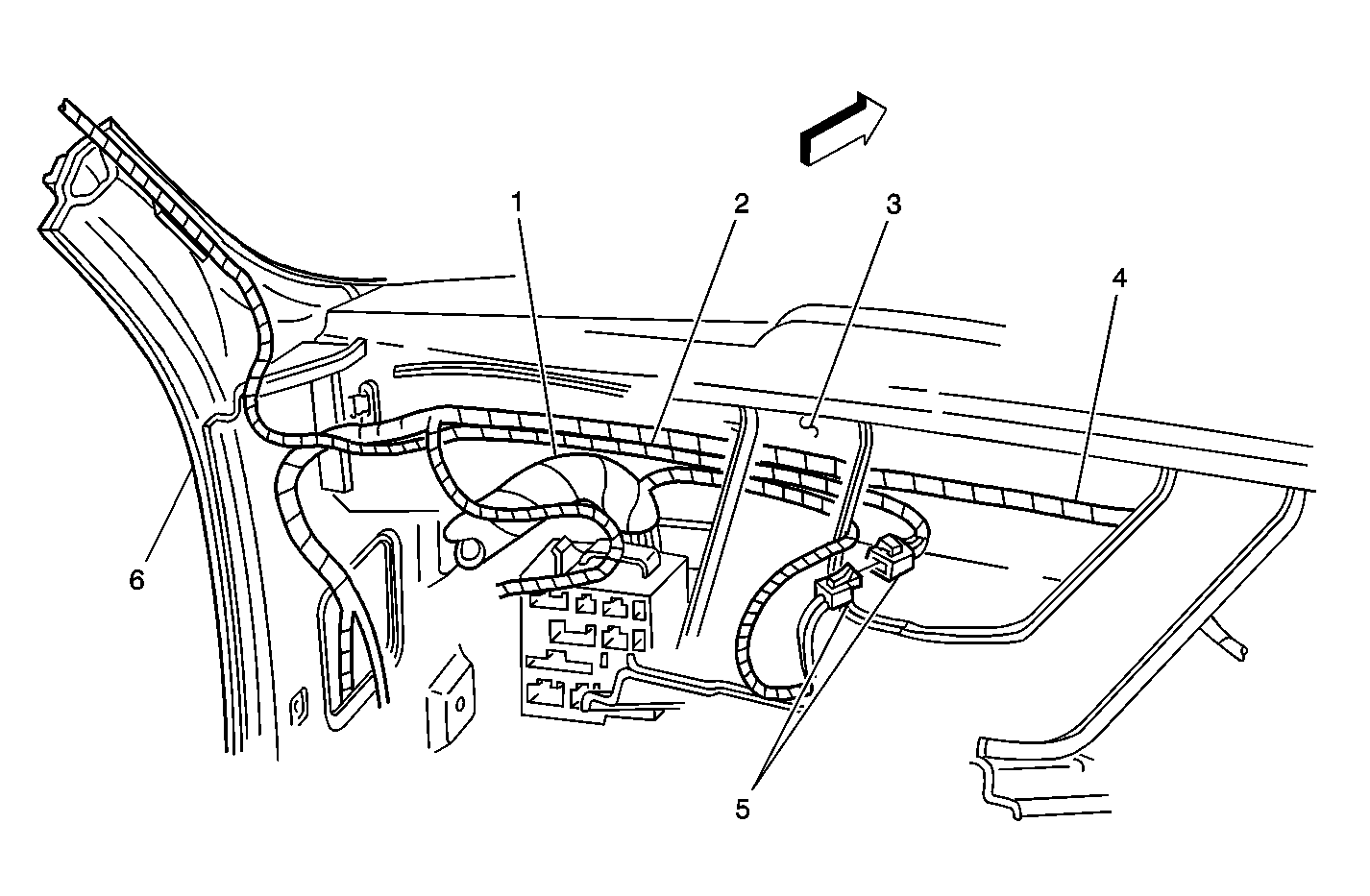 1
2
3
4
6
5