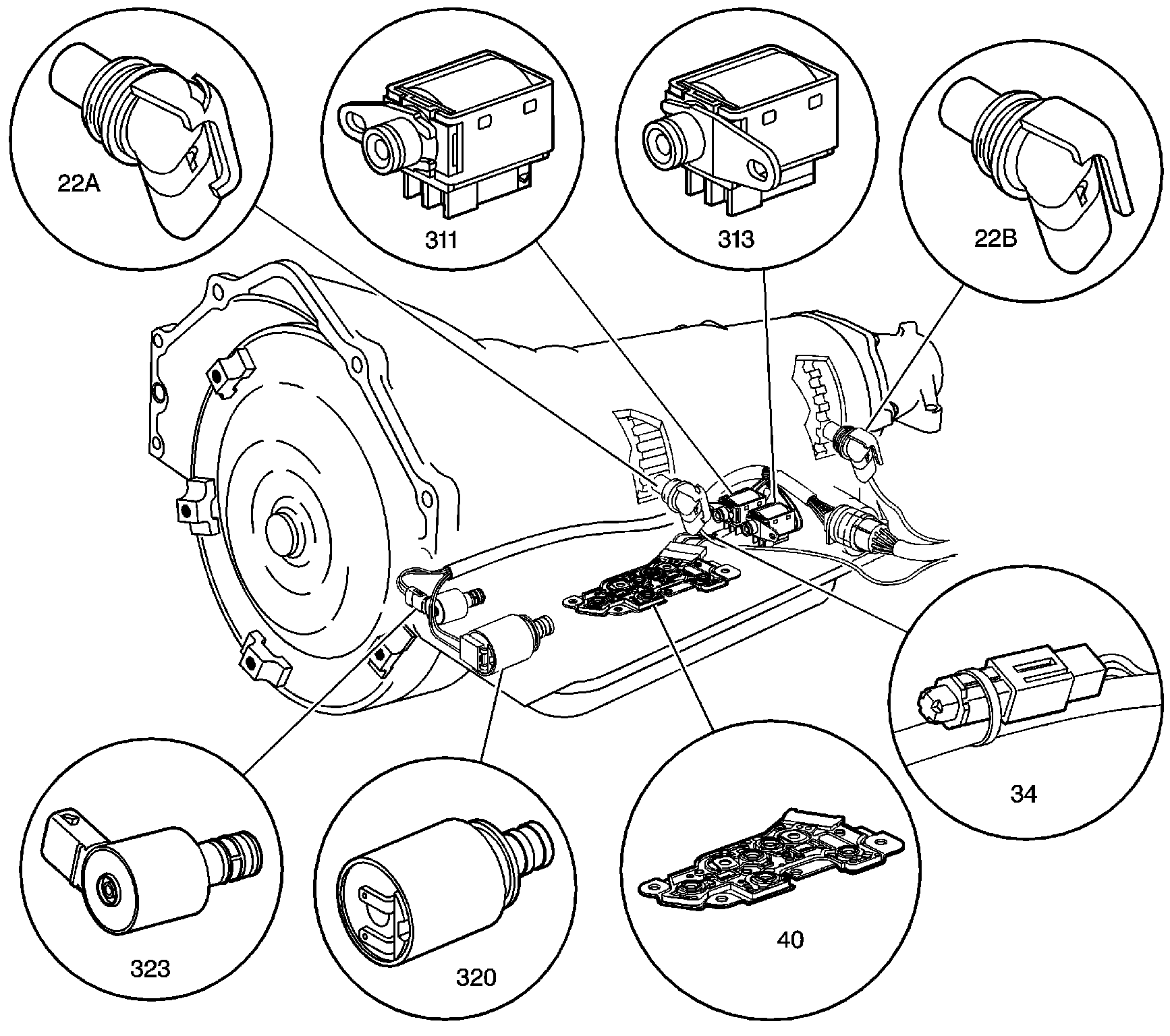 22A

311

313

22B

34

323

320

40