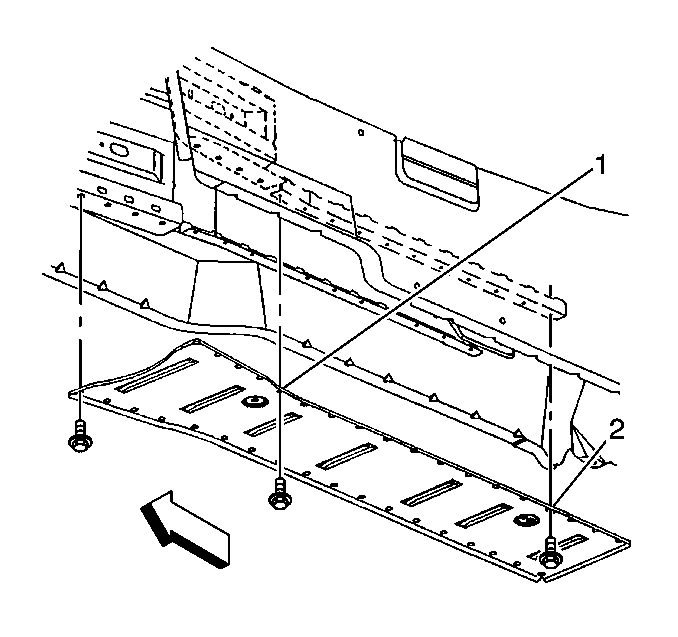 1
2