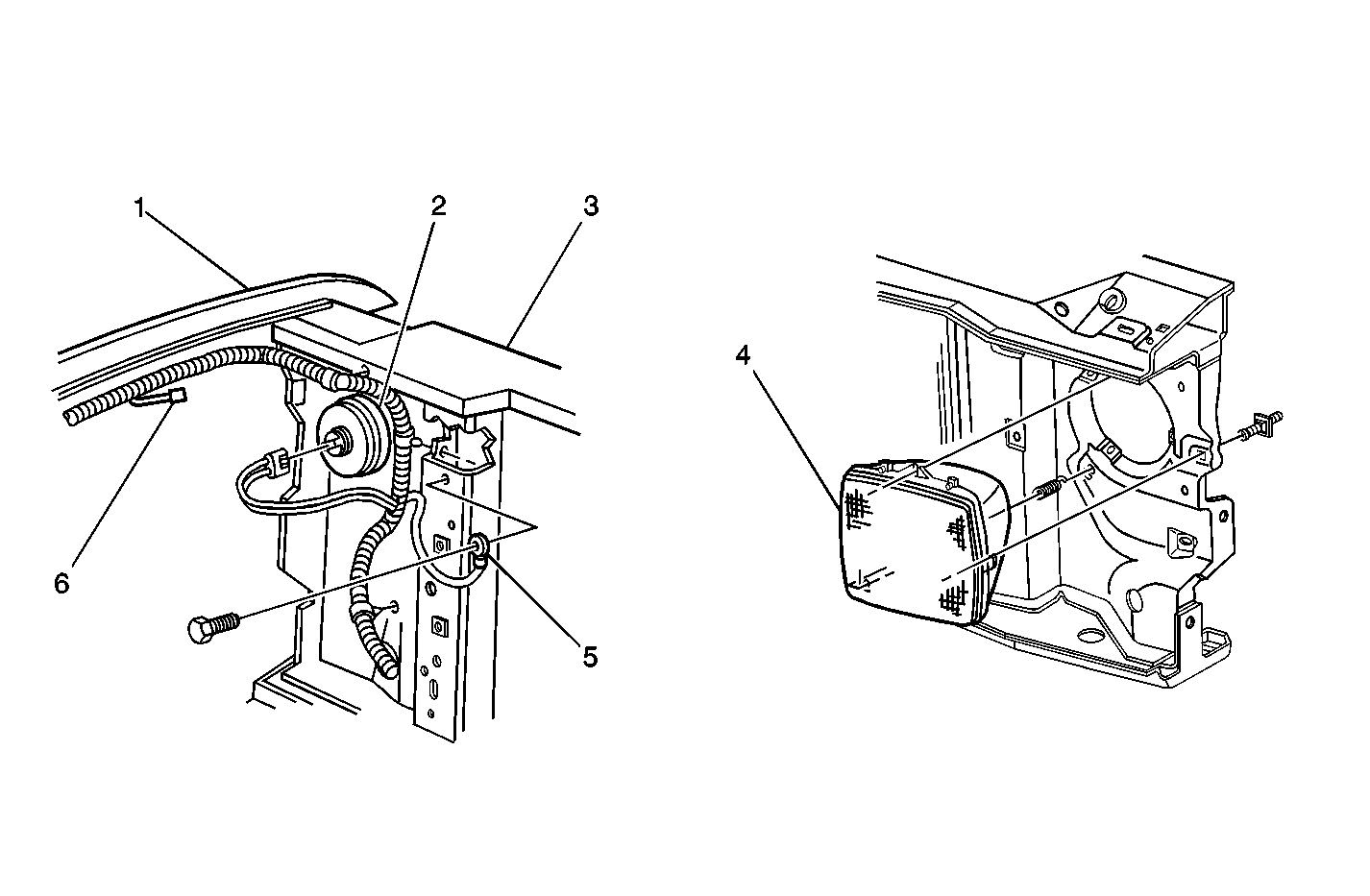 1
2
3
4
6
5