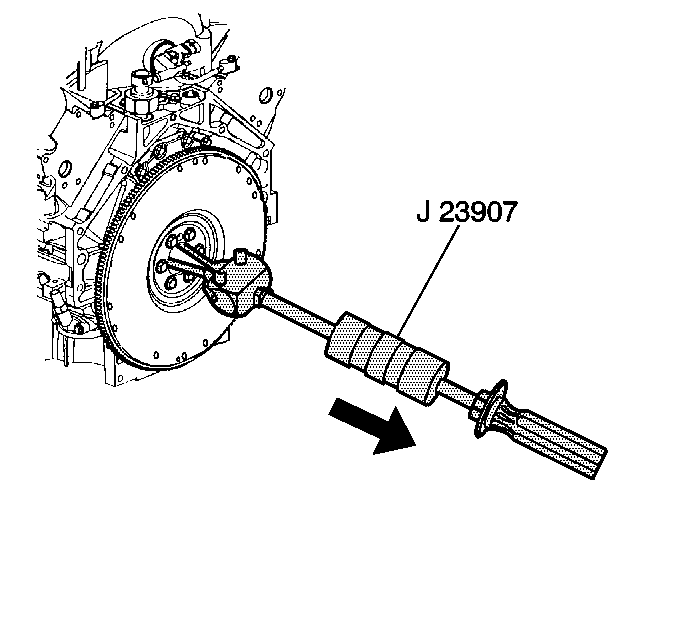 J 23907